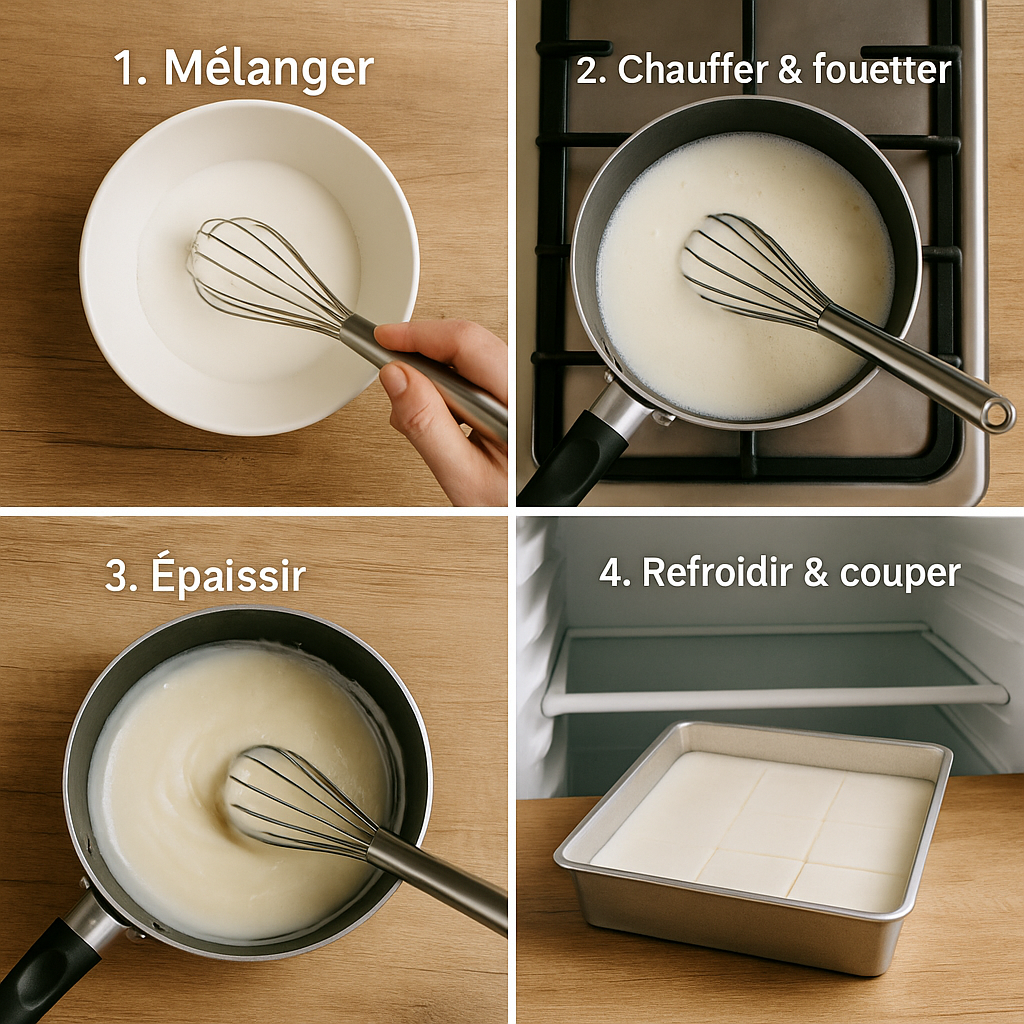 1. Mélanger

2. Chauffer & fouetter

3. Épaissir

4. Refroidir & couper